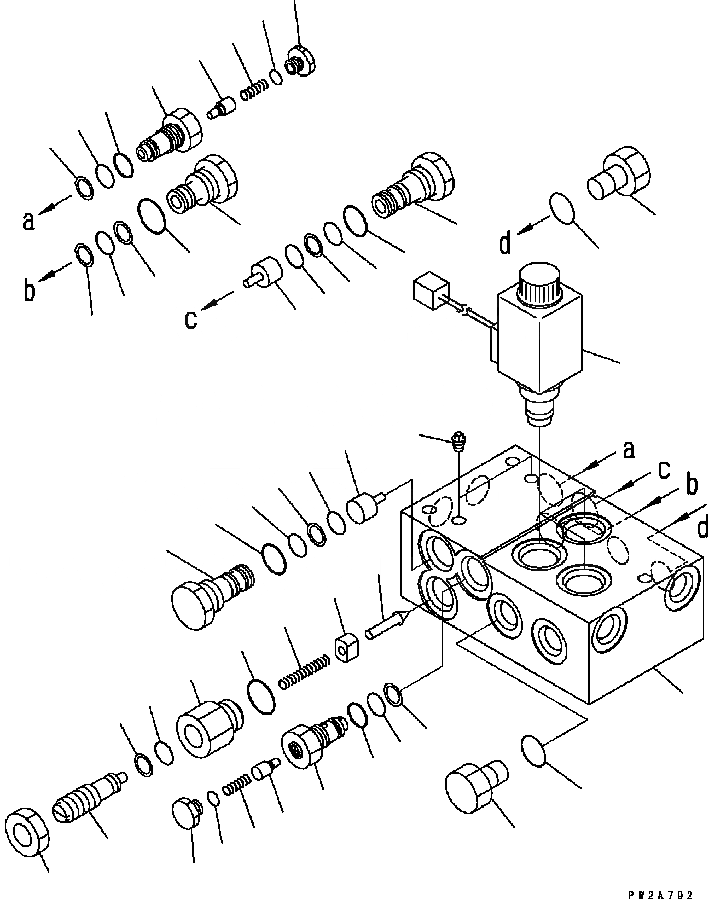 a
b
c
d
a
c
b
d
PW2A792