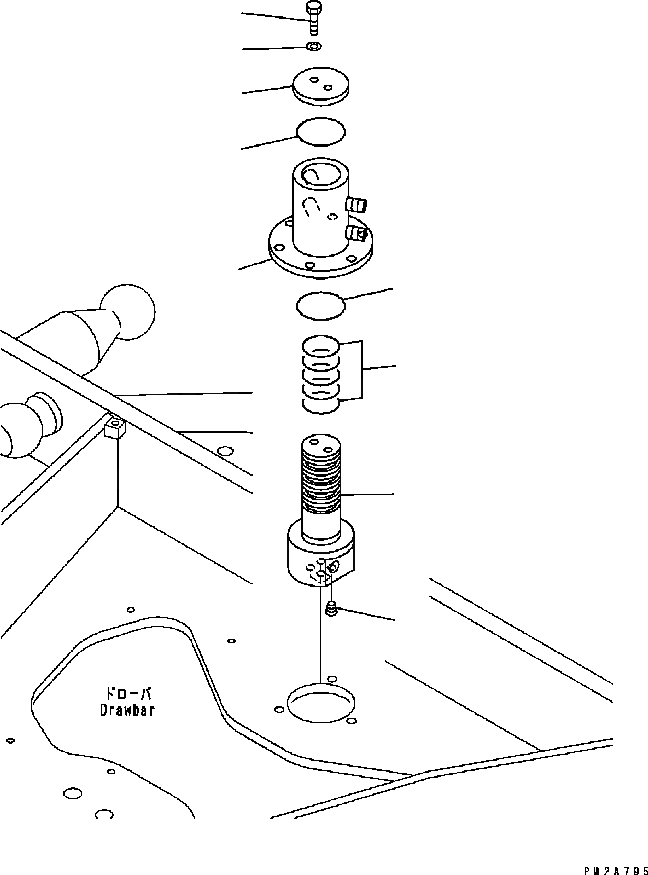 ドローバ
Drawbar

PW2A795