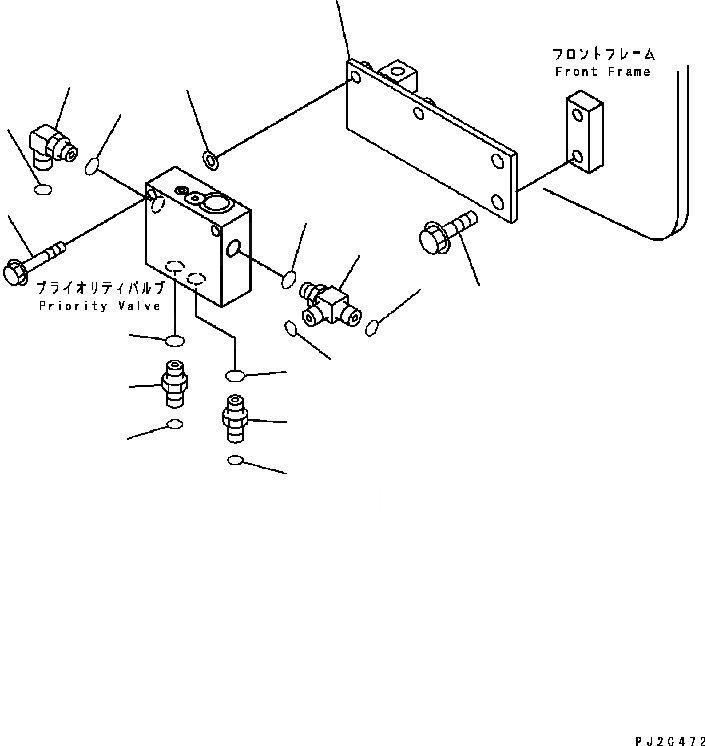 フロントフレーム
Front Frame

プライオリティバルブ
Priority Valve

PJ2C472