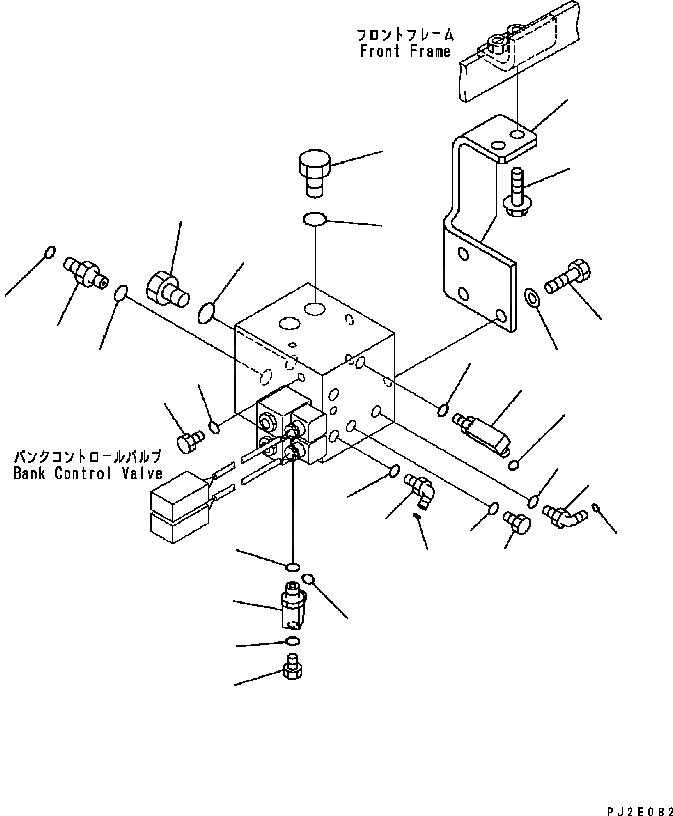 フロントフレーム
Front Frame

バンクコントロールバルブ
Bank Control Valve

PJ2E082