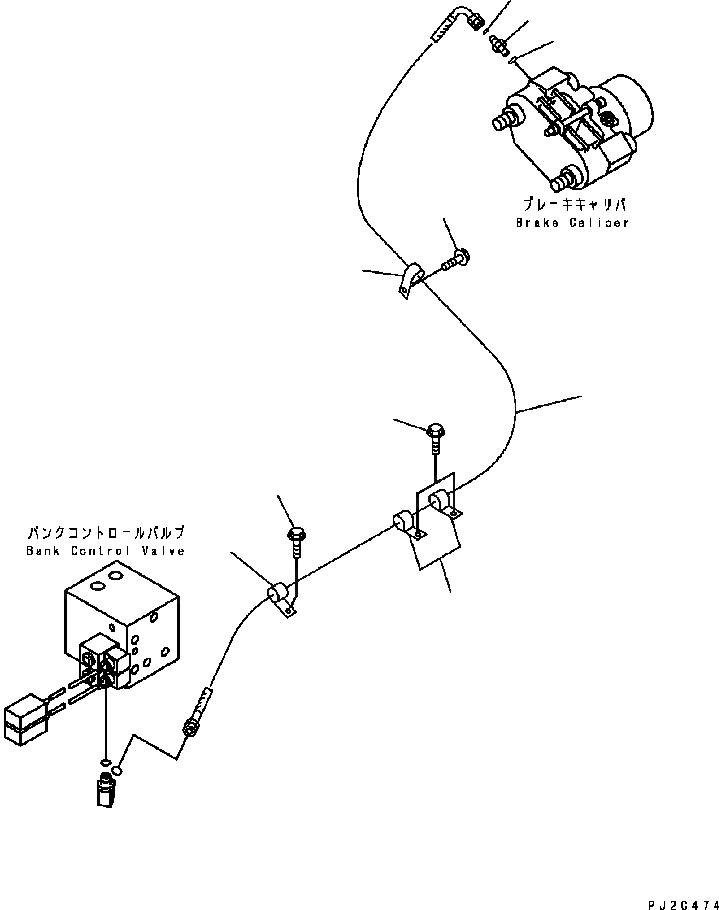 ブレーキキャリパ
Brake Caliper

バンクコントロールバルブ
Bank Control Valve

PJ2C474