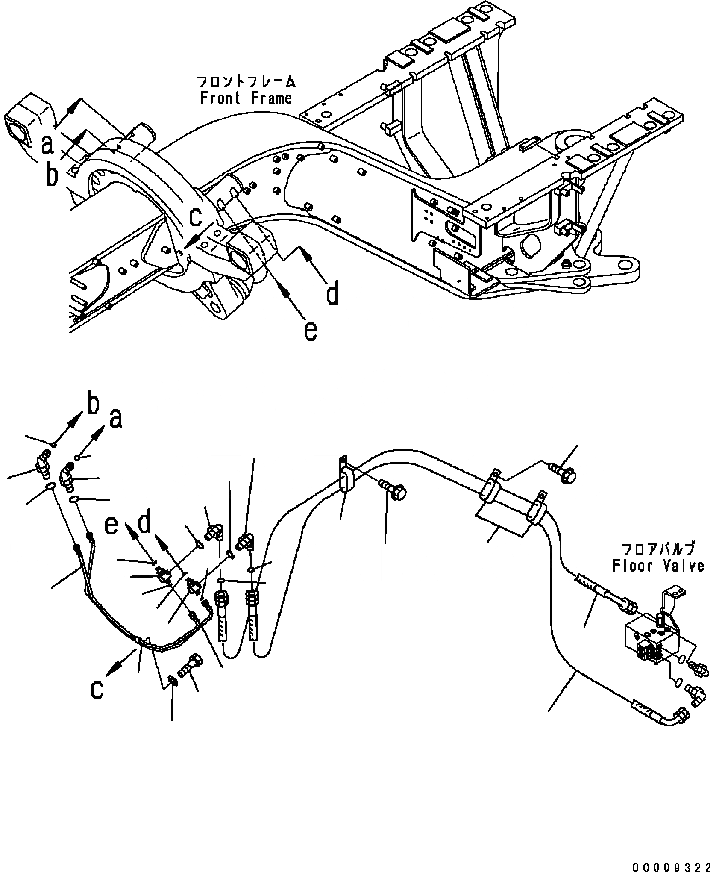 フロントフレーム
Front Frame

a
b
c
d
e

b
a
e
d
c

フロアバルブ
Floor Valve

00009322