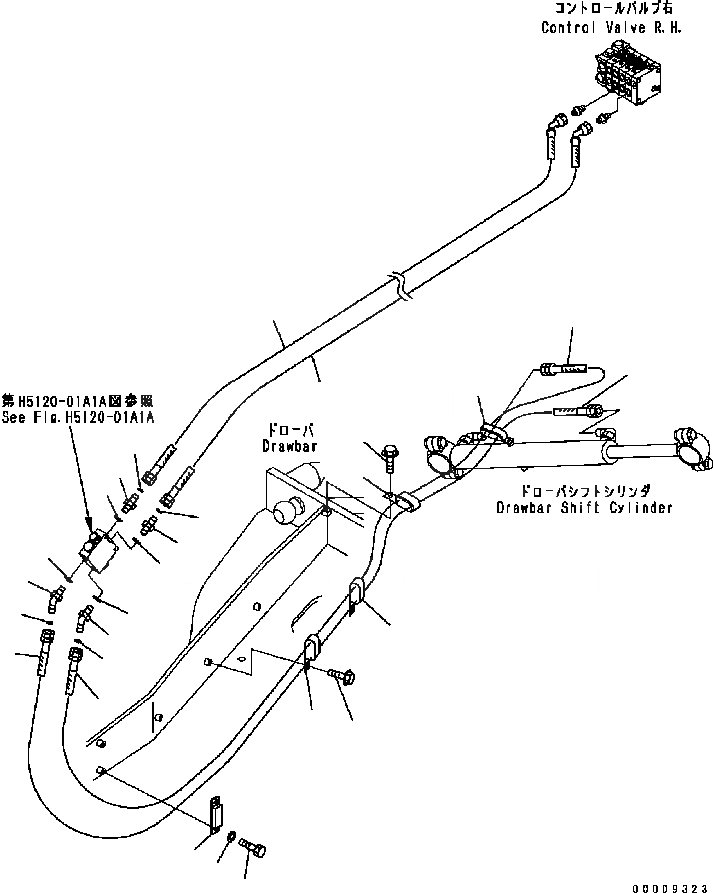 コントロールバルブ右
Control Valve R.H.

第H5120-01A1A図参照
See Fig.H5120-01A1A

ドローバ
Drawbar

ドローバシフトシリンダ
Drawbar Shift Cylinder

00009323