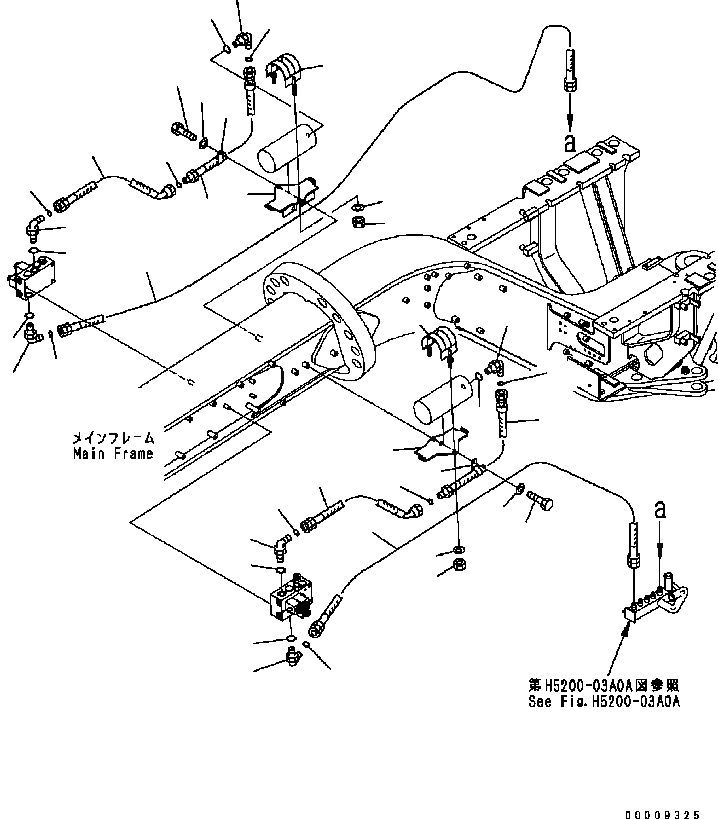 a

メインフレーム
Main Frame

a

第H5200-03A0A図参照
See Fig.H5200-03A0A

00009325