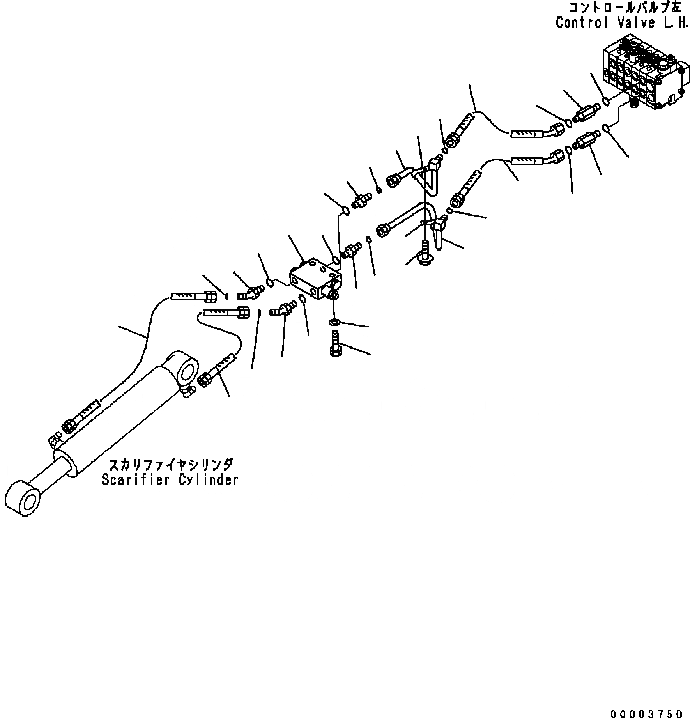 コントロールバルブ左
Control Valve L.H.

スカリファイヤシリンダ
Scarifier Cylinder

00003750