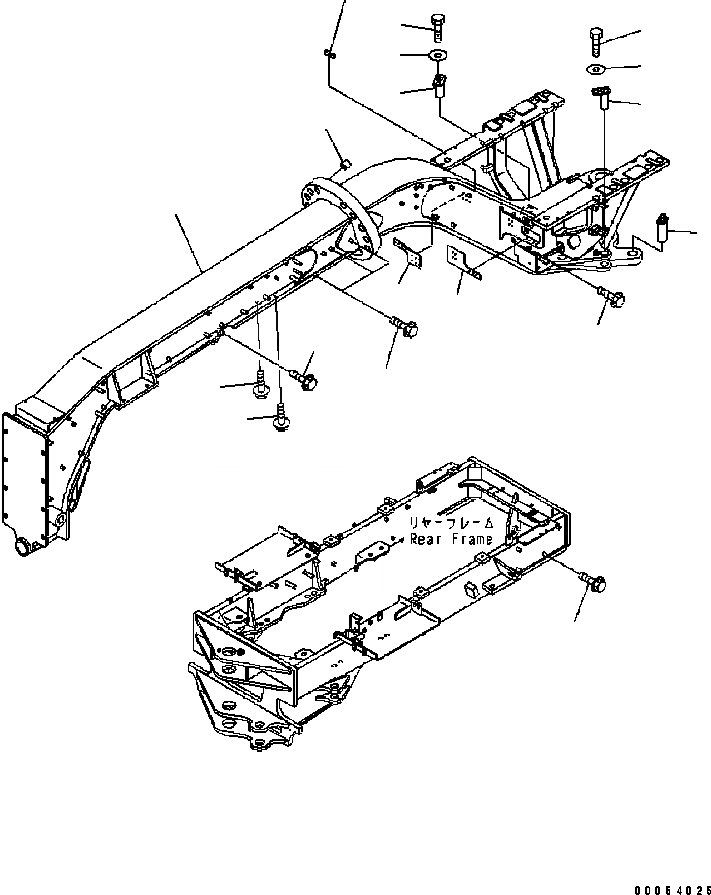 リヤーフレーム
Rear Frame

00054025