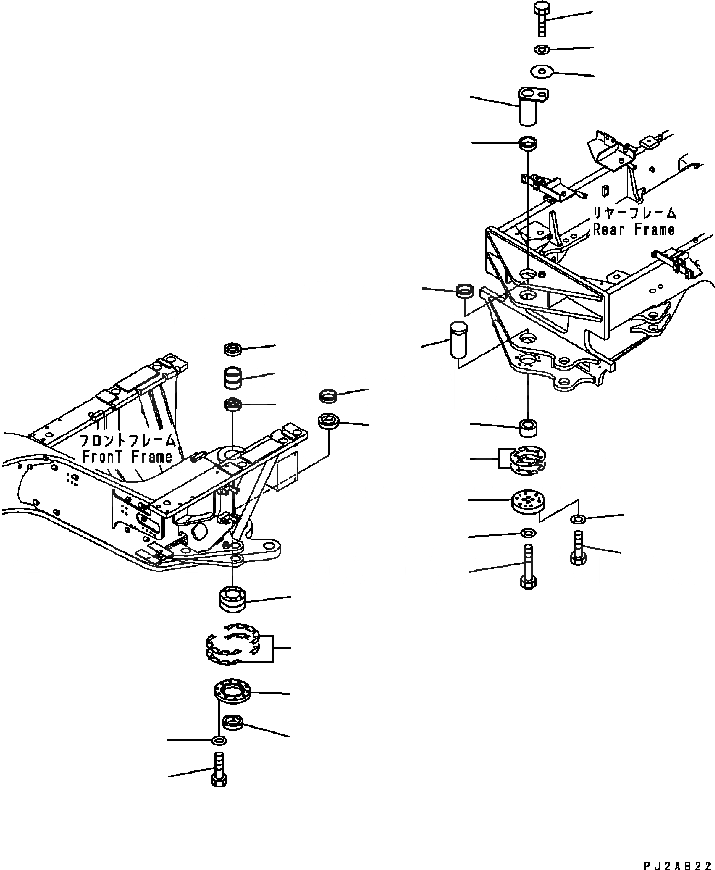 リヤーフレーム
Rear Frame

フロントフレーム
FronT Frame

PJ2A822