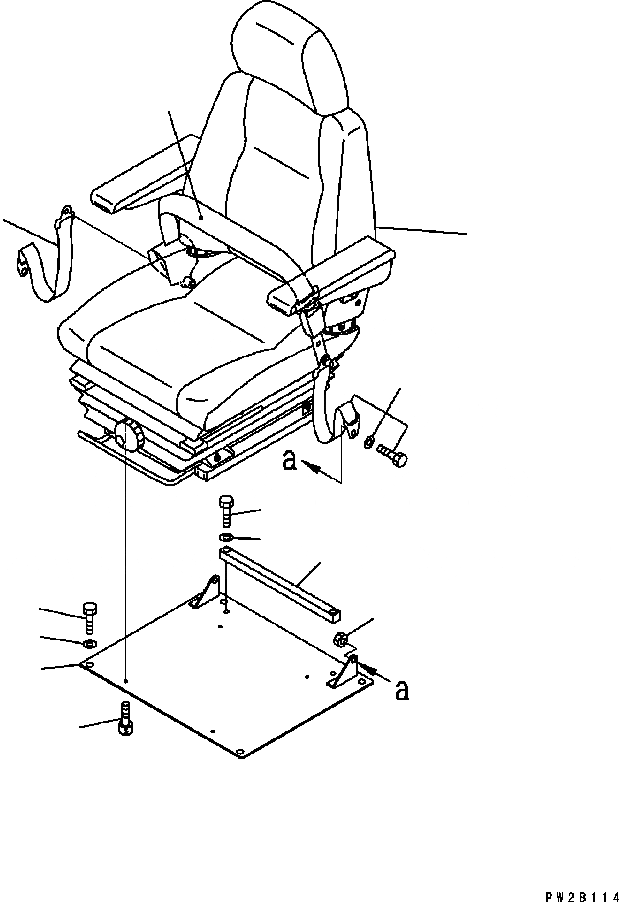 a

a

PW2B114