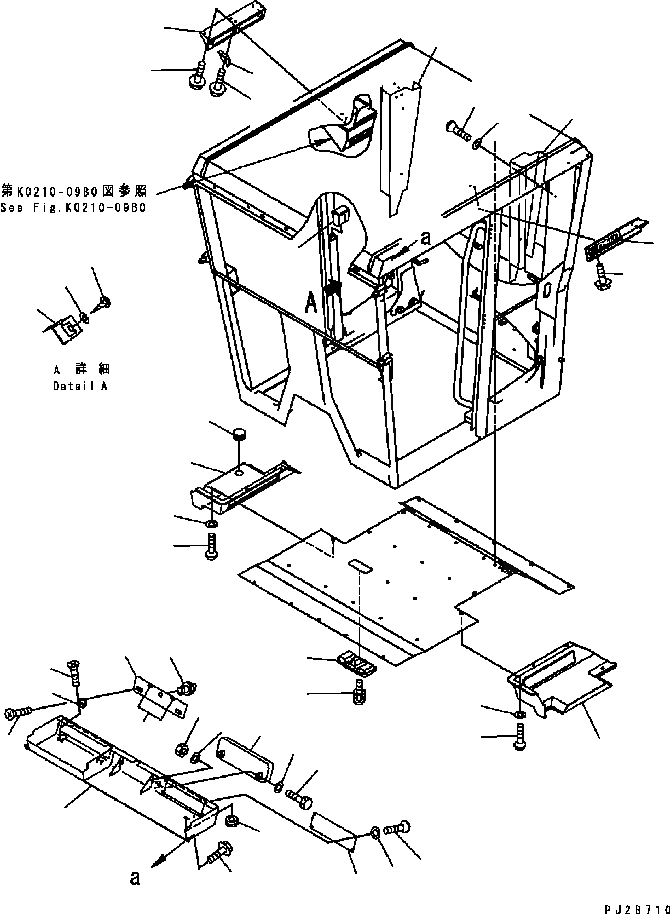 第K0210-09B0図参照
See Fig.K0210-09B0

a

A

A 詳細
Detail A

a

PJ28710