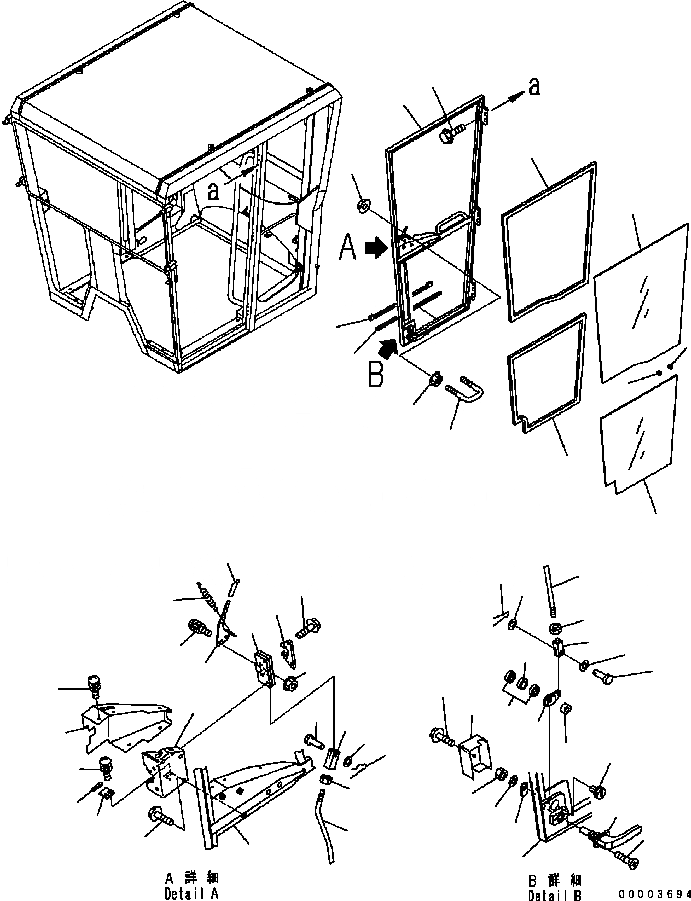 a
a
A
B
A 詳細
Detail A
B 詳細
Detail B
00003694