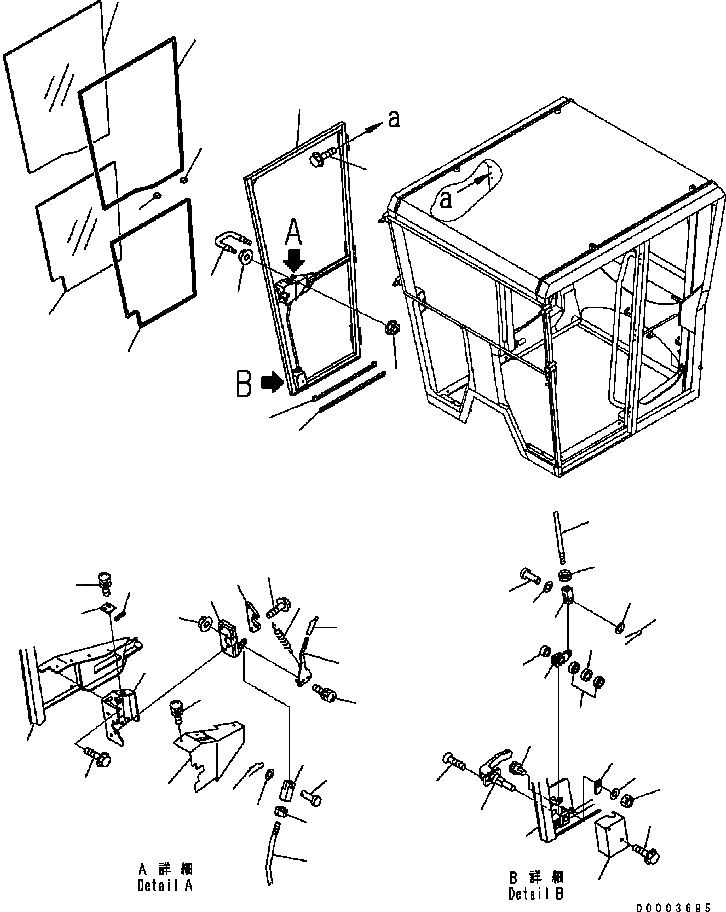 a

a

A

B

A 詳細
Detail A

B 詳細
Detail B

D0003685