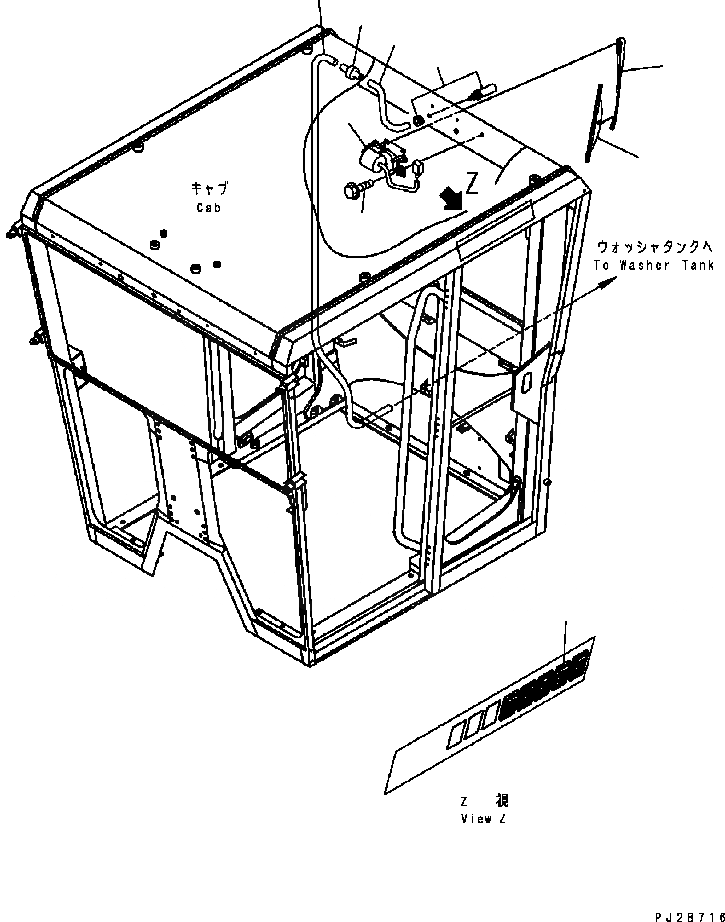 キャブ
Cab

Z

ウォッシャタンクへ
To Washer Tank

Z 視
View Z

PJ28716