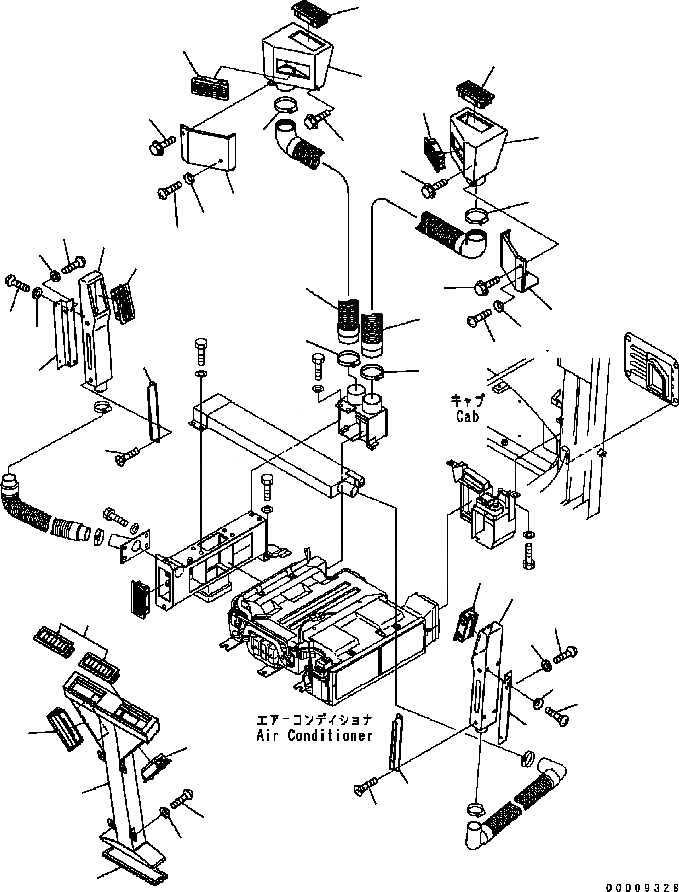 キャブ
Cab

エアーコンディショナ
Air Conditioner

00D09328