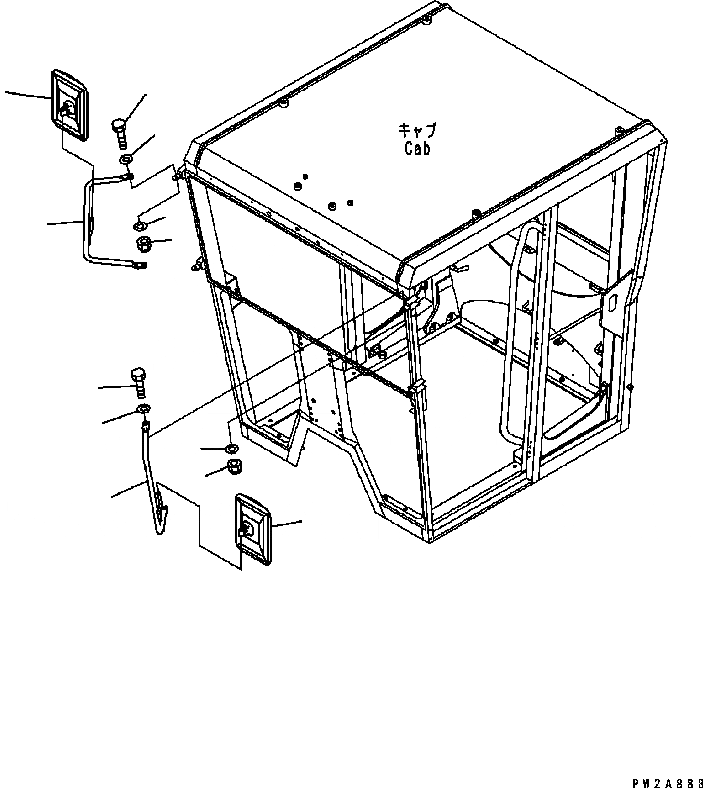 キャブ
Cab

PW2A888