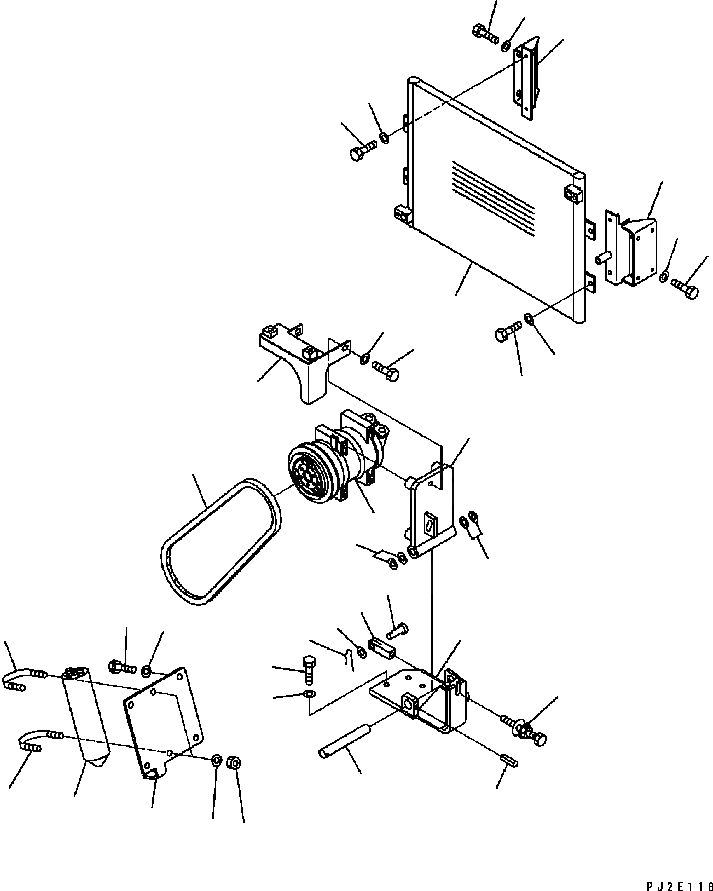 PJ2E118