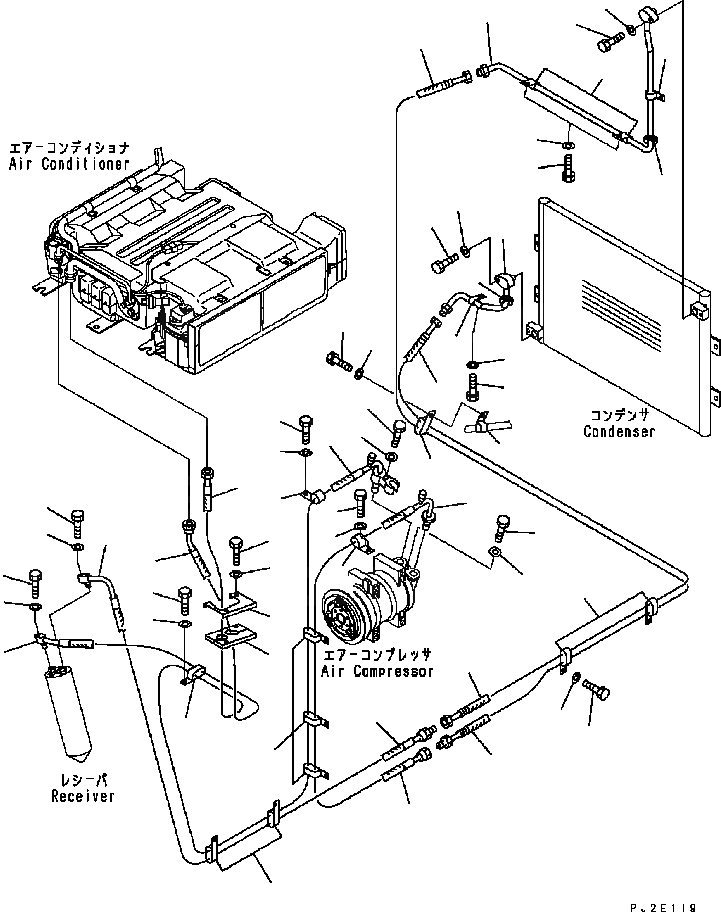 エアーコンディショナ
Air Conditioner

コンデンサ
Condenser

エアーコンプレッサ
Air Compressor

レシーバ
Receiver

P.2E119