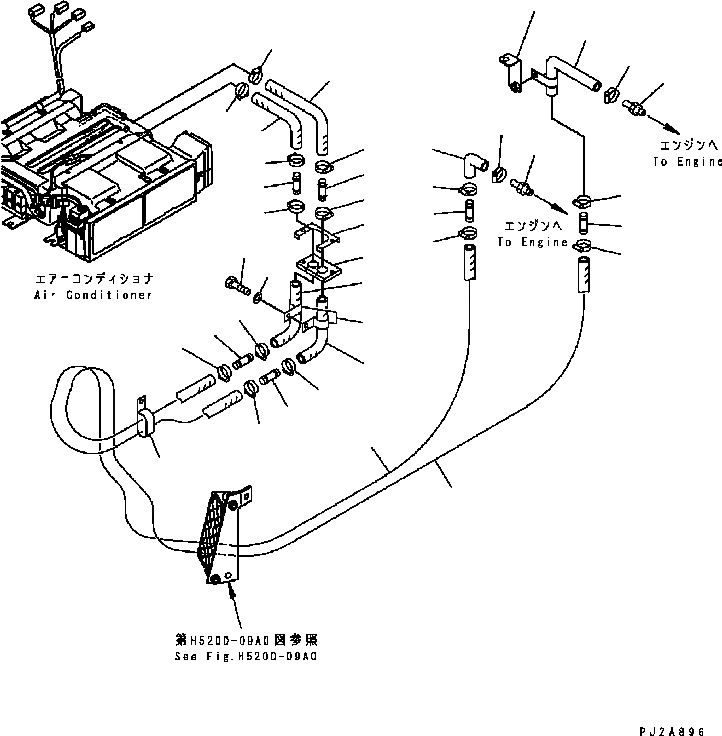 エンジンへ
To Engine

エンジンへ
To Engine

エアーコンディショナ
Air Conditioner

第H5200-09A0図参照
See Fig.H5200-09A0

PJ2A896