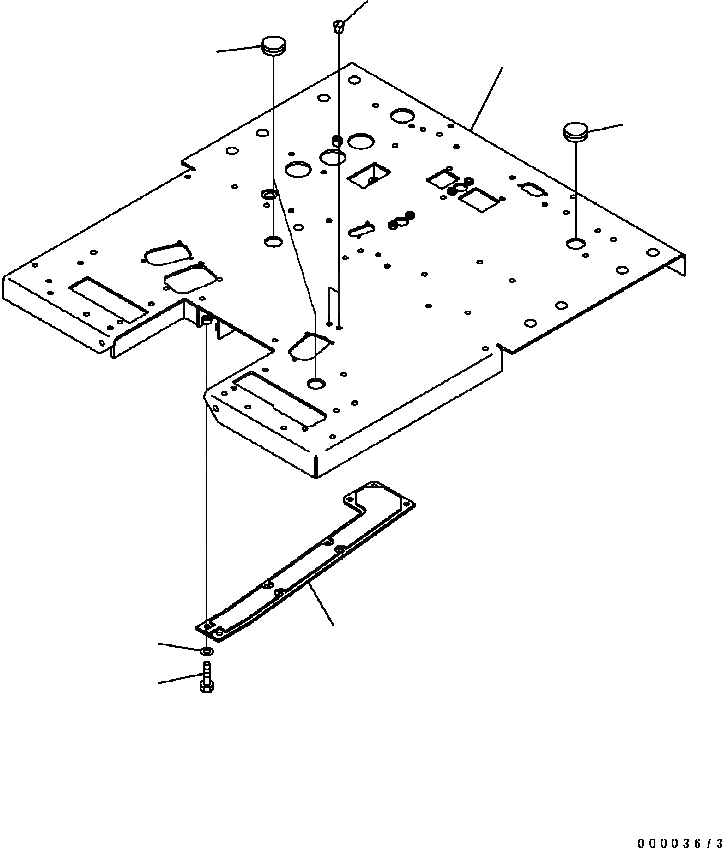 000036/3