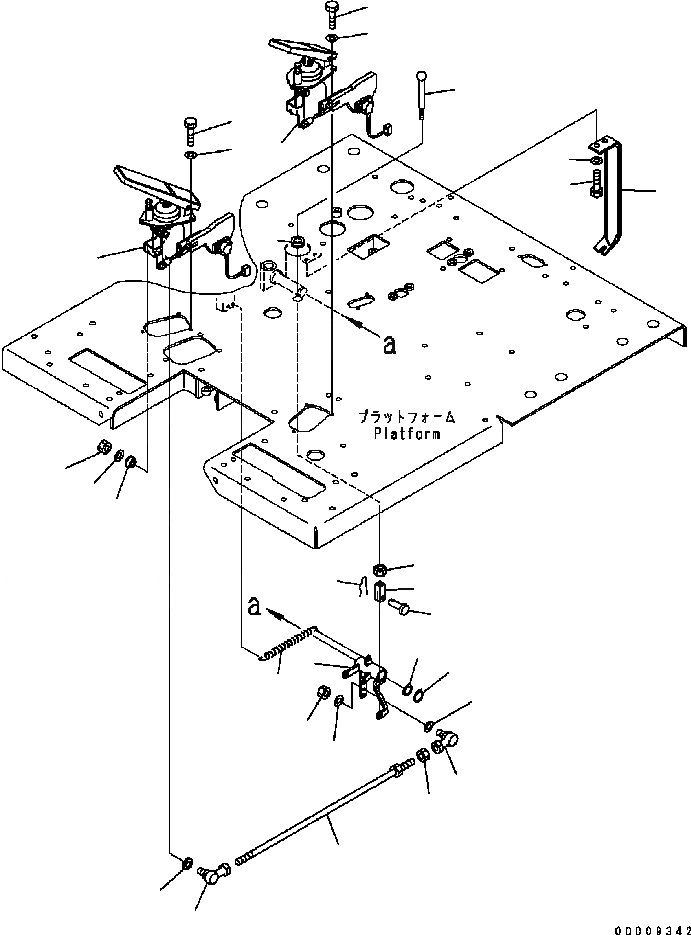 a

プラットフォーム
Platform

a

00009342