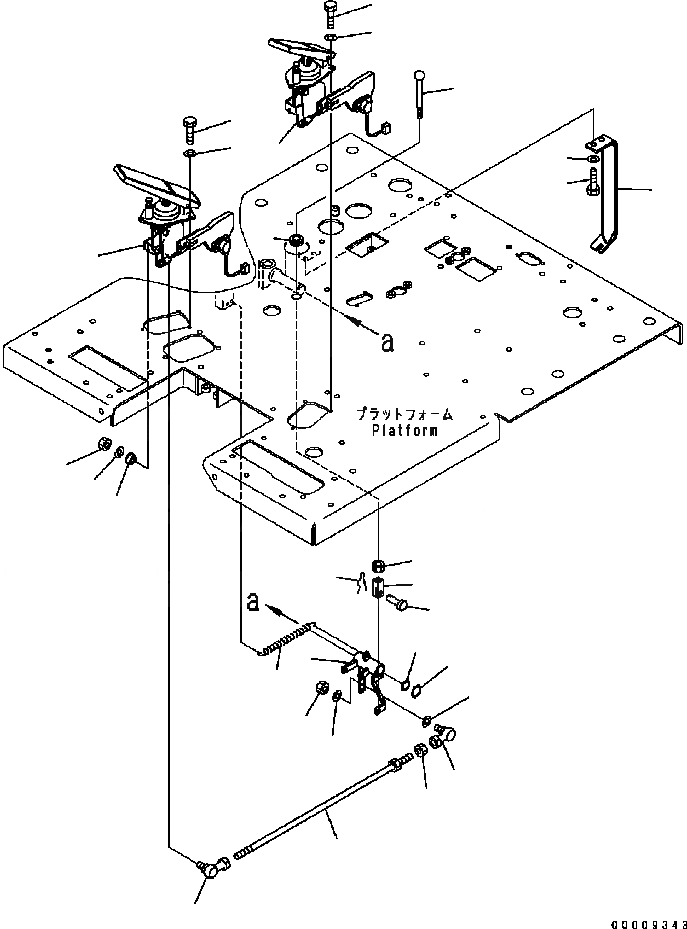 a

プラットフォーム
Platform

a

00009343