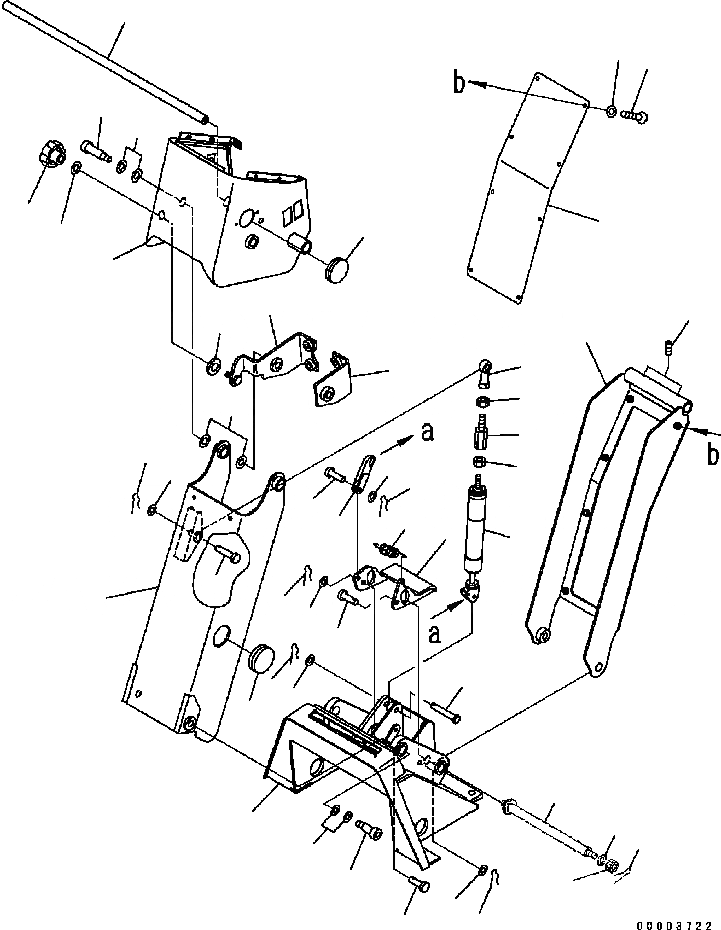 b
a
b
a
00003722