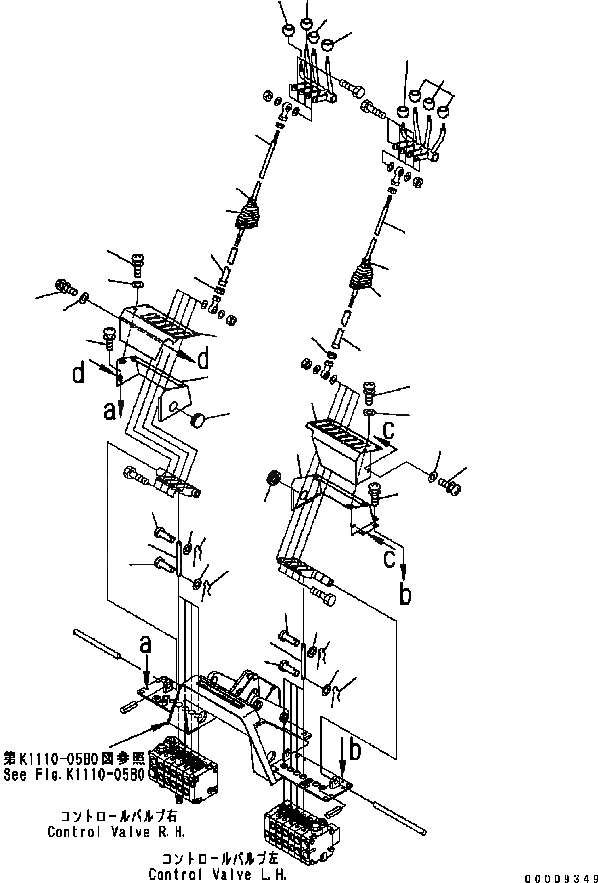 d
d
a
c
c
b
a
b
第K1110-05B0図参照
See Fig.K1110-05B0
コントロールバルブ右
Control Valve R.H.
コントロールバルブ左
Control Valve L.H.
00009349