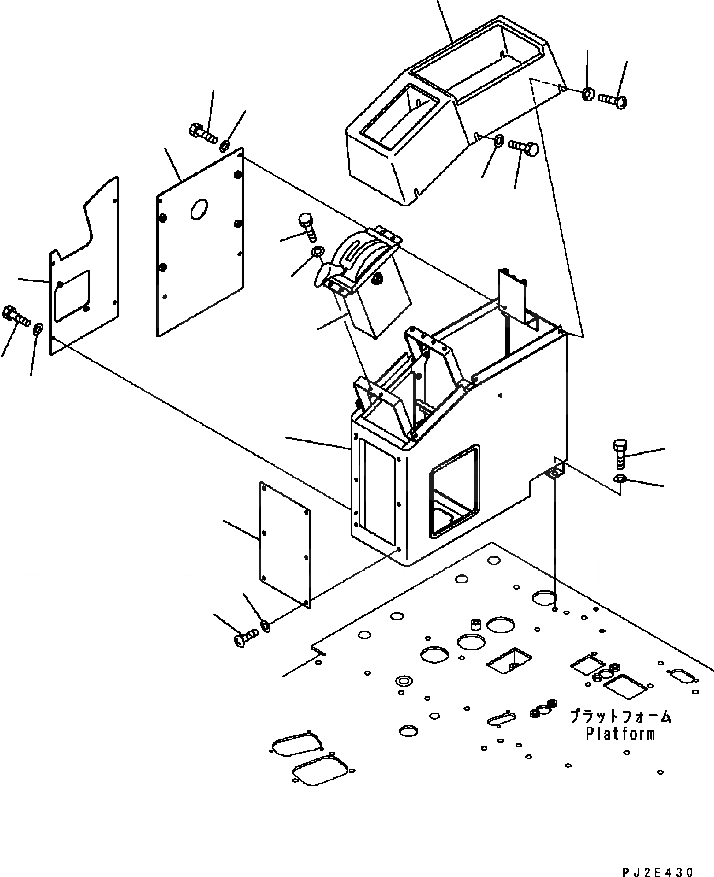 プラットフォーム
Platform

PJ2E430