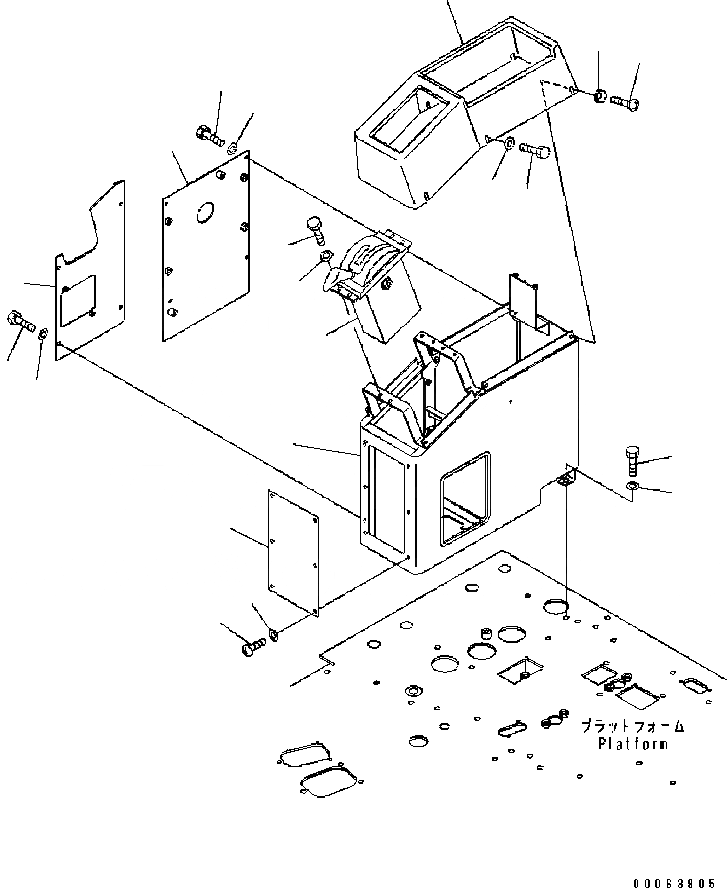 プラットフォーム
Platform

00063805