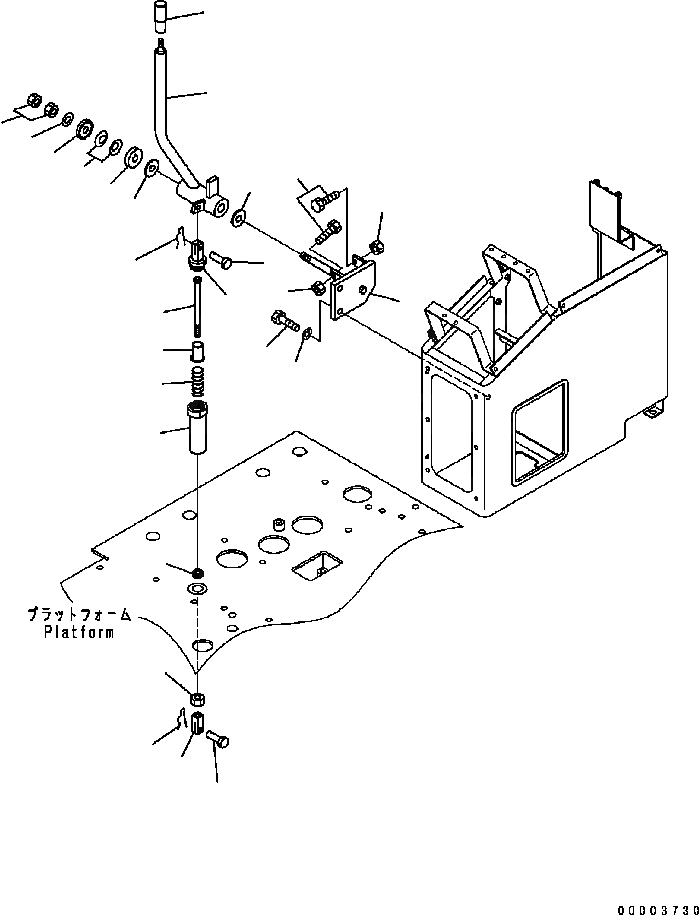 プラットフォーム
Platform

00003730