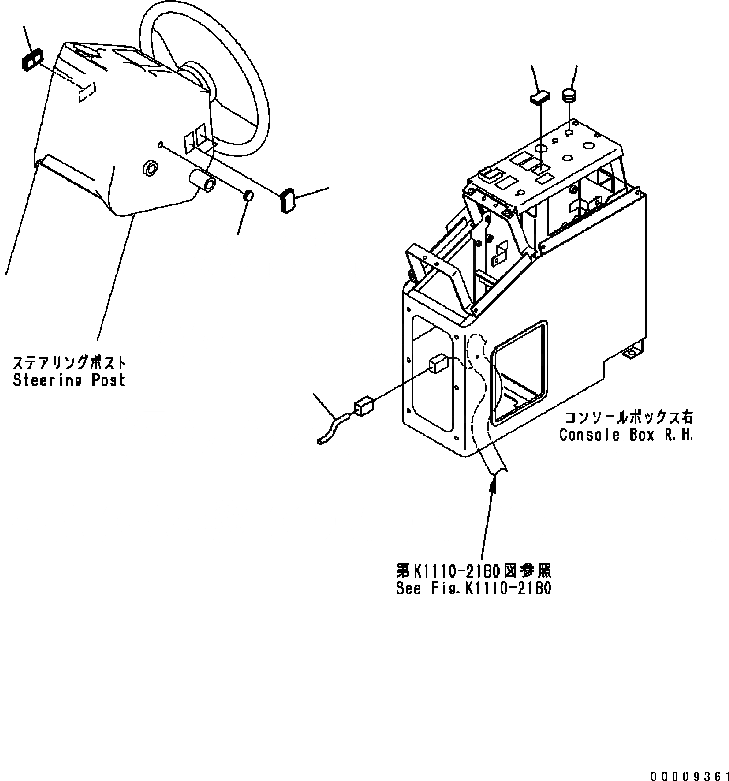 ステアリングポスト
Steering Post

コンソールボックス右
Console Box R.H.

第K1110-21B0図参照
See Fig.K1110-21B0

00009361