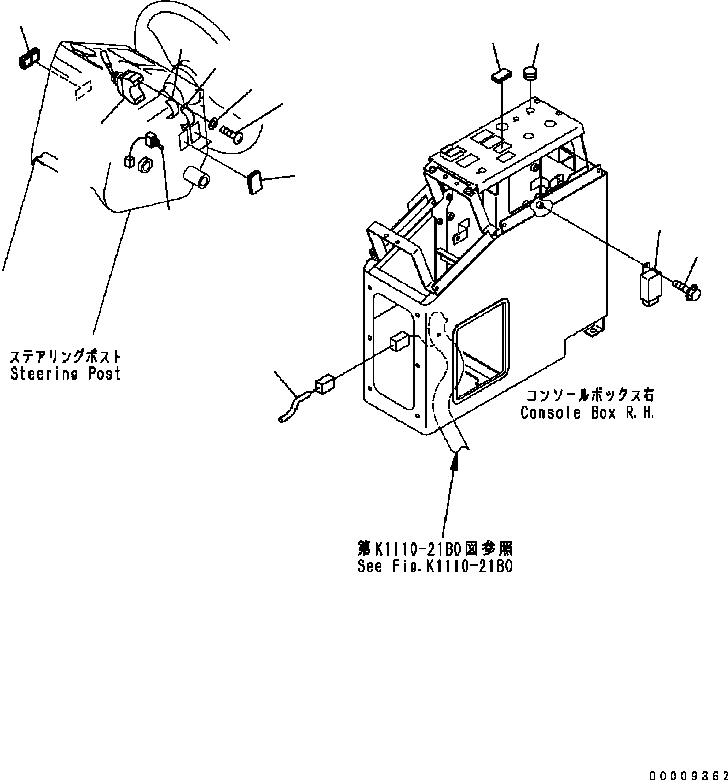 ステアリングポスト
Steering Post

コンソールボックス右
Console Box R.H.

第K1110-21B0図参照
See Fig.K1110-21B0

00009362