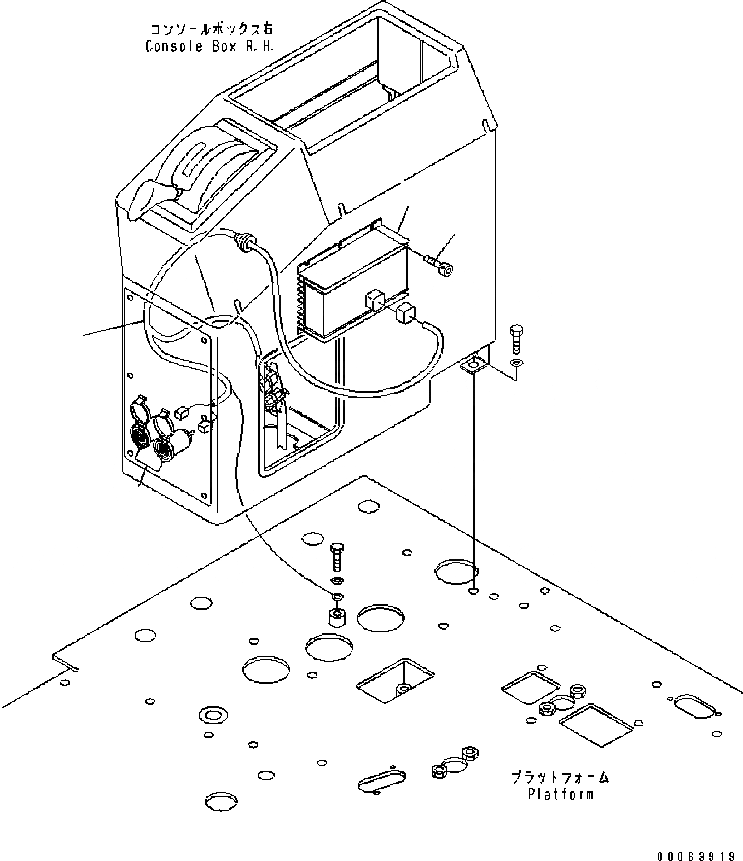 コンソールボックス右
Console Box R.H.

プラットフォーム
Platform

00063919