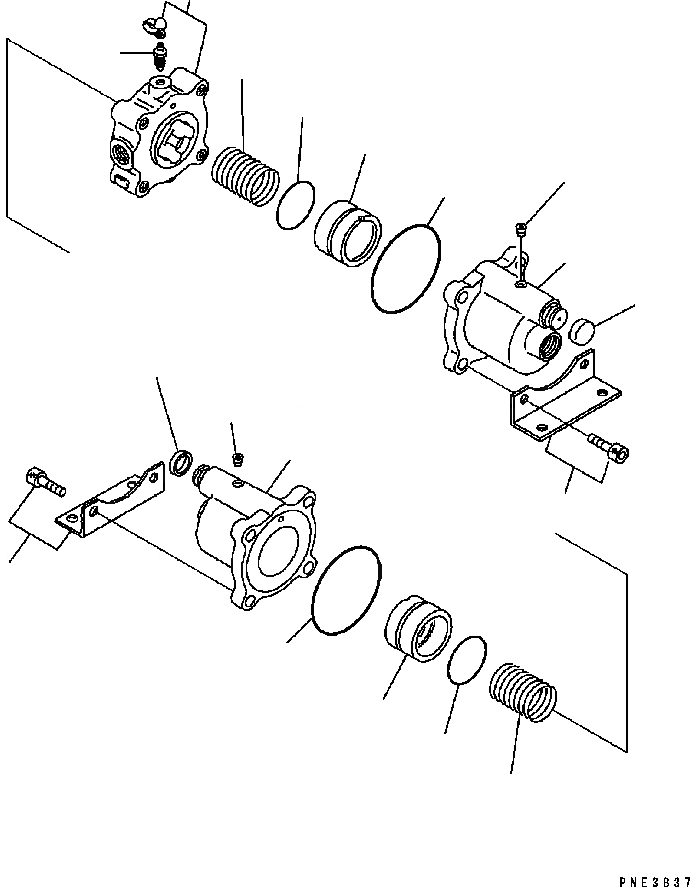 PNE3837