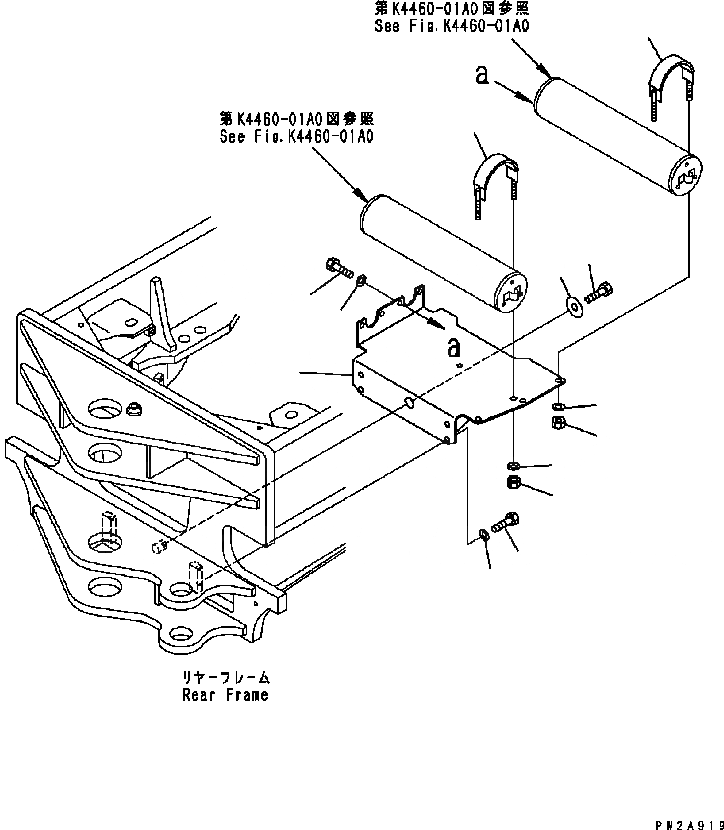 第K4460-01A0図参照
See Fig.K4460-01A0

a

第K4460-01A0図参照
See Fig.K4460-01A0

a

リヤーフレーム
Rear Frame

PW2A919