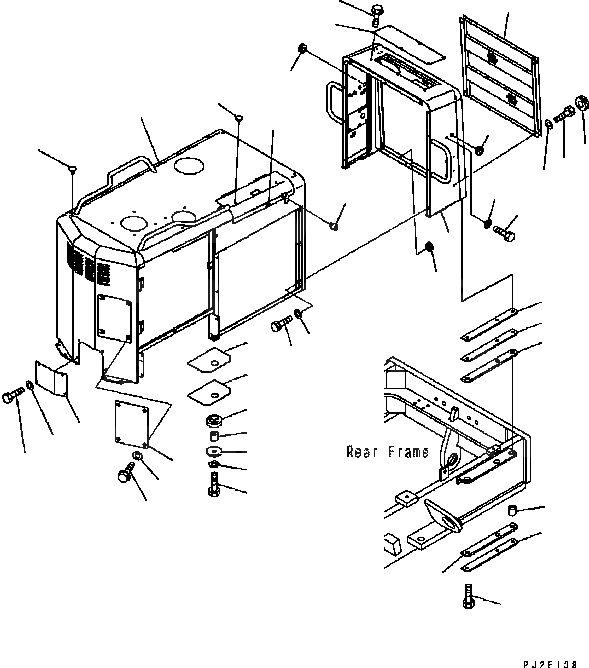 Rear Frame

PJ2E138