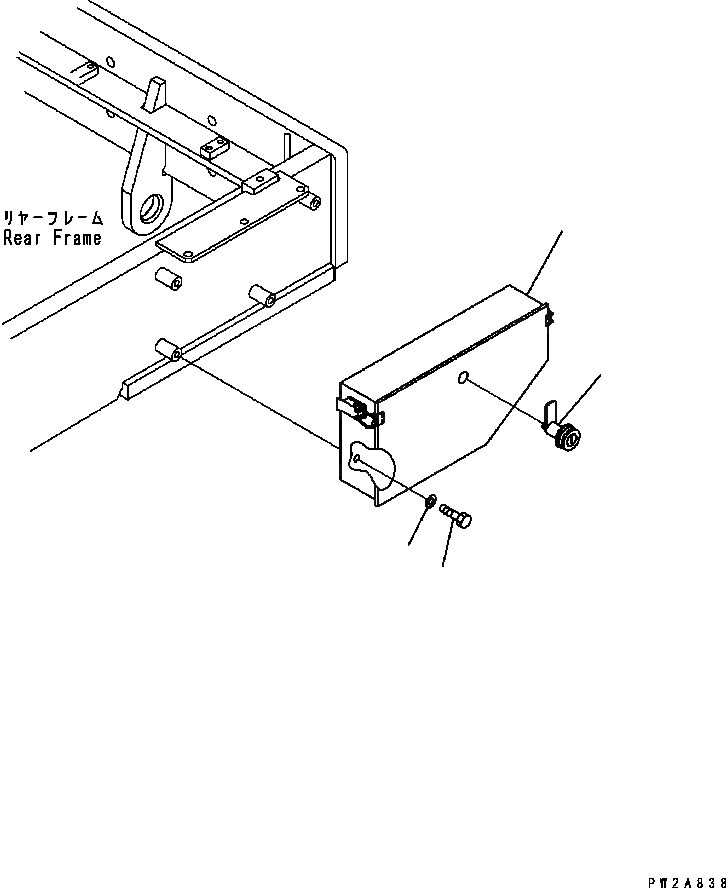 リヤーフレーム
Rear Frame

PW2A838