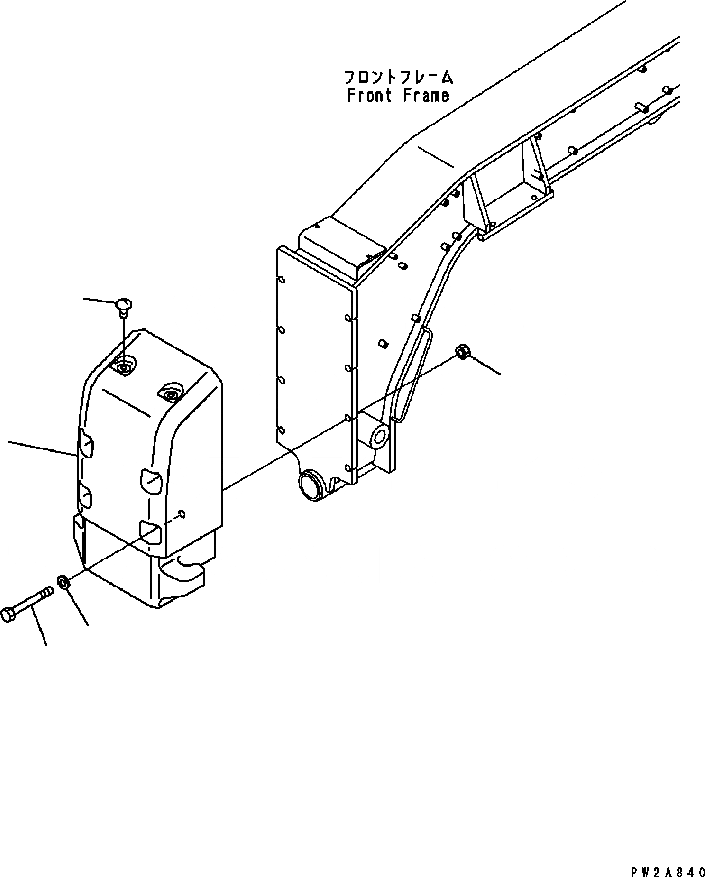 フロントフレーム
Front Frame

PW2A840