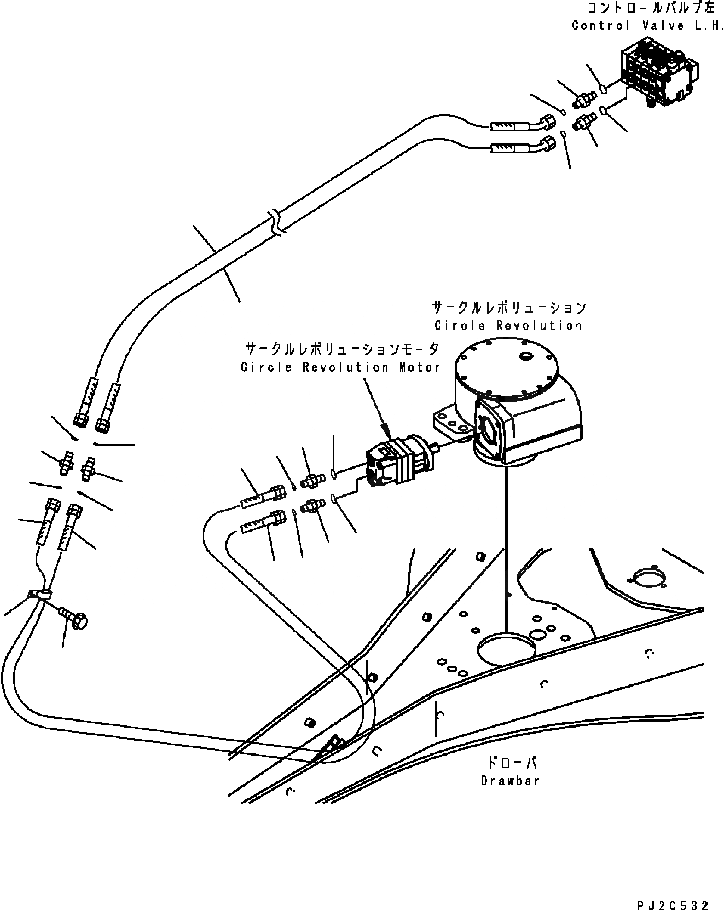 コントロールバルブ左
Control Valve L.H.

サークルレボリューション
Circle Revolution

サークルレボリューションモータ
Circle Revolution Motor

ドローバ
Drawbar

PJ2C532