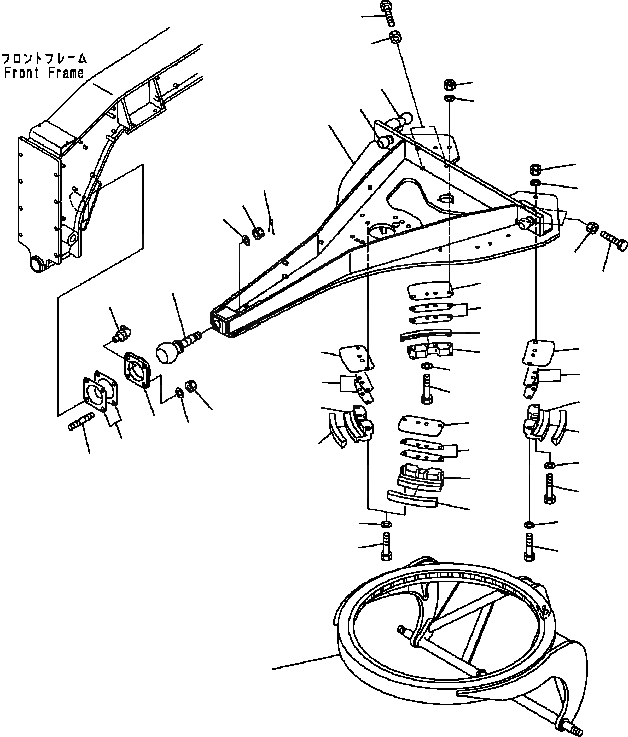 フロントフレーム
Front Frame