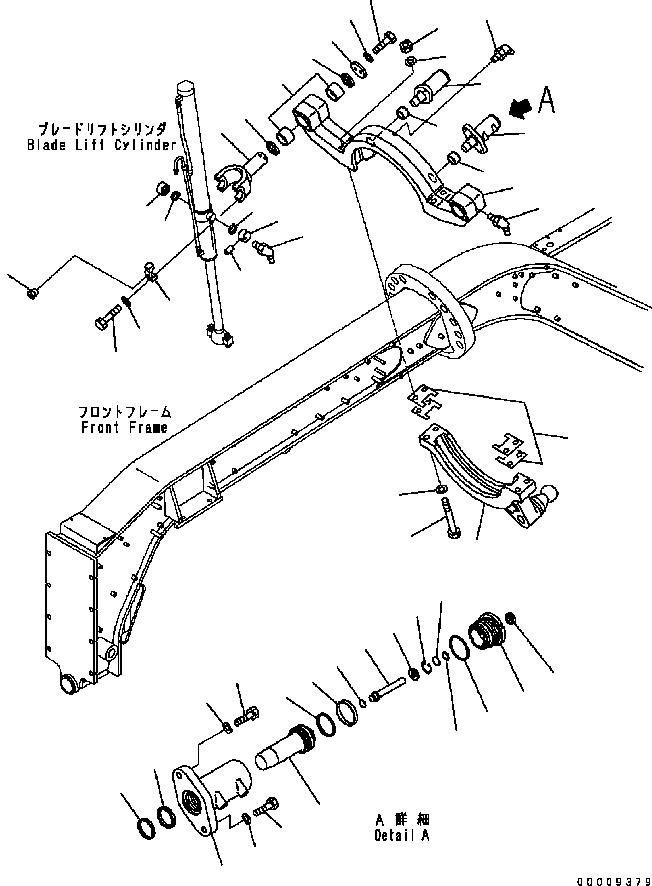 A

ブレードリフトシリンダ
Blade Lift Cylinder

フロントフレーム
Front Frame

A 詳細
Detail A

00009379