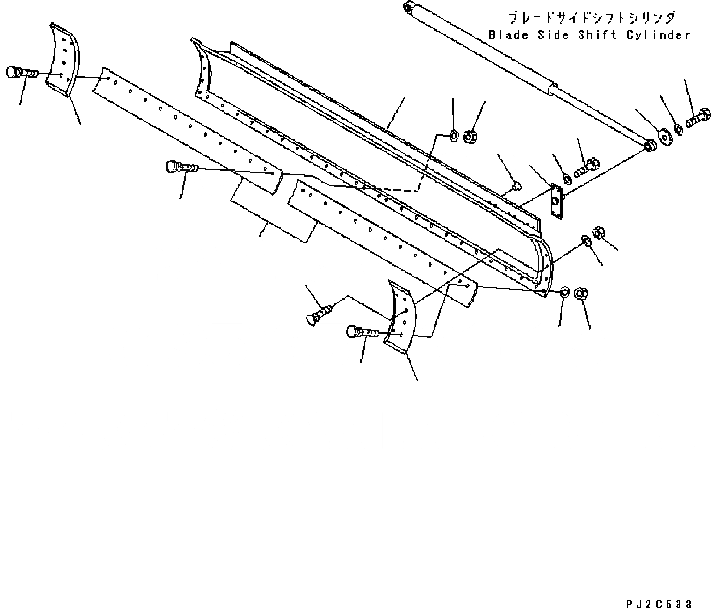 ブレードサイドシフトシリンダ
Blade Side Shift Cylinder

PJ2C533