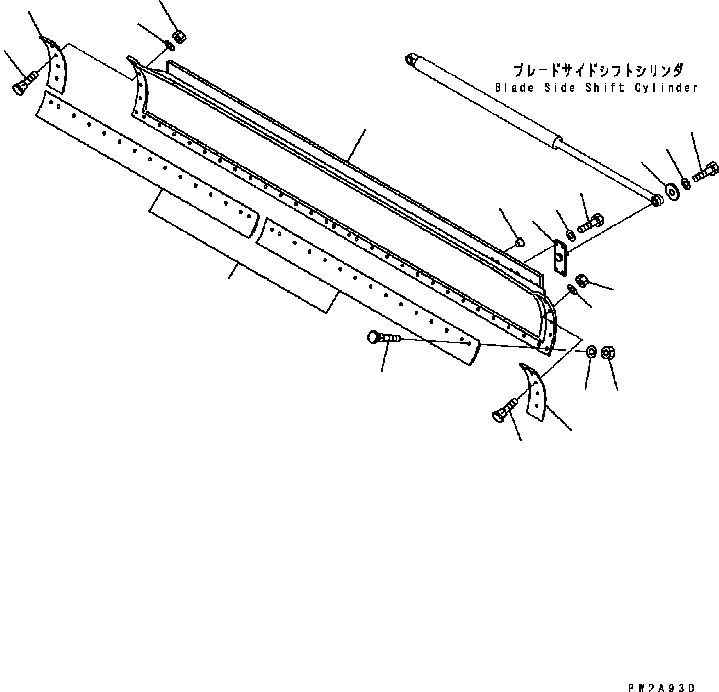 ブレードサイドシフトシリンダ
Blade Side Shift Cylinder

PW2A93D