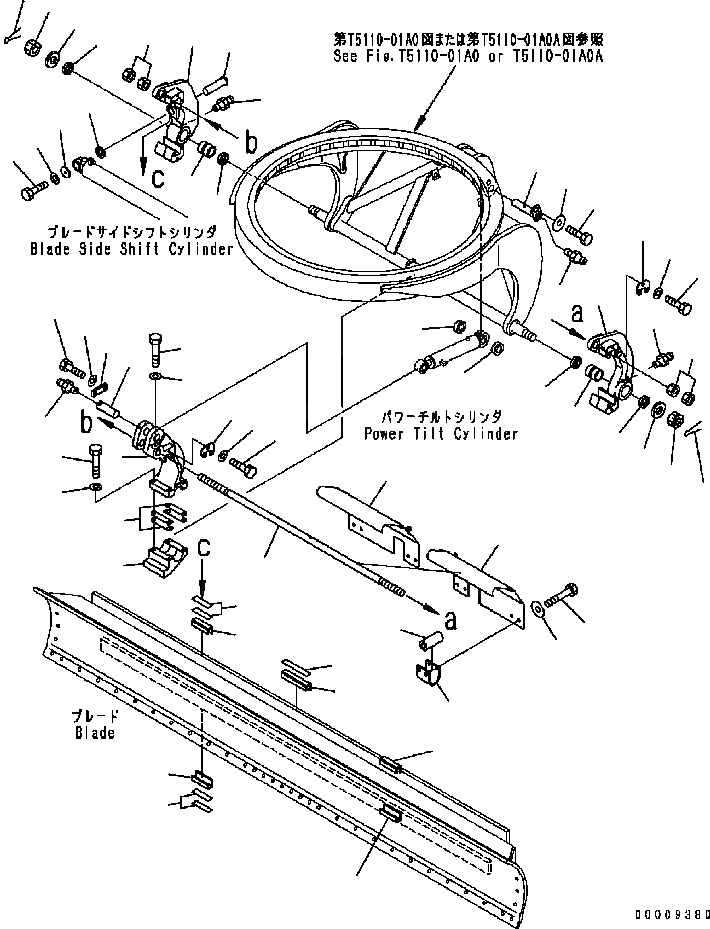 第T5110-01A0図または第T5110-01A0A図参照
See Fig.T5110-01A0 or T5110-01A0A

b

c

ブレードサイドシフトシリンダ
Blade Side Shift Cylinder

a

b

パワーチルトシリンダ
Power Tilt Cylinder

c

a

ブレード
Blade

00009380