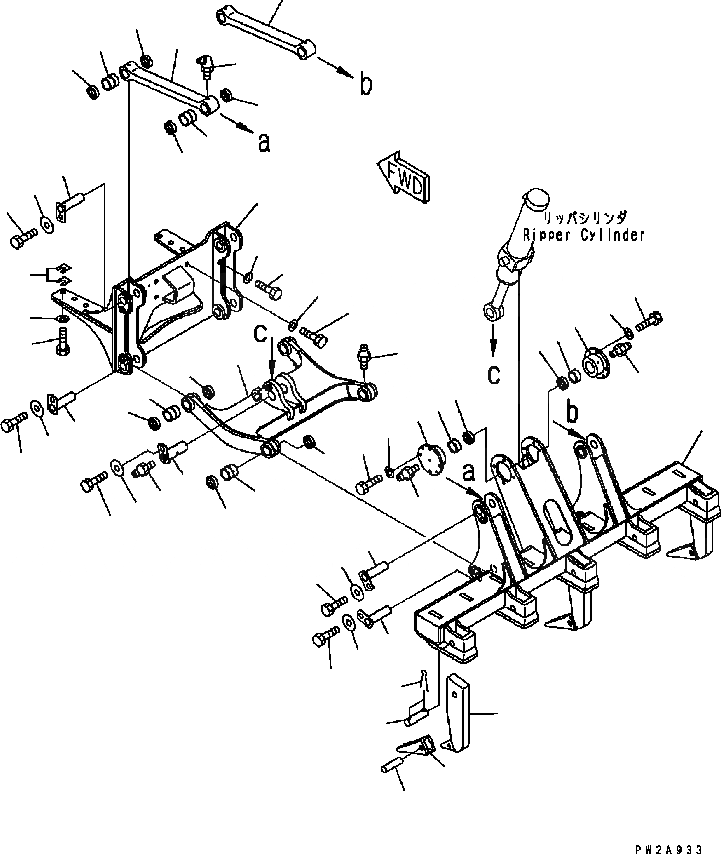 b
a
FWD
リッパシリンダ
Ripper Cylinder
c
c
b
a
PW2A933