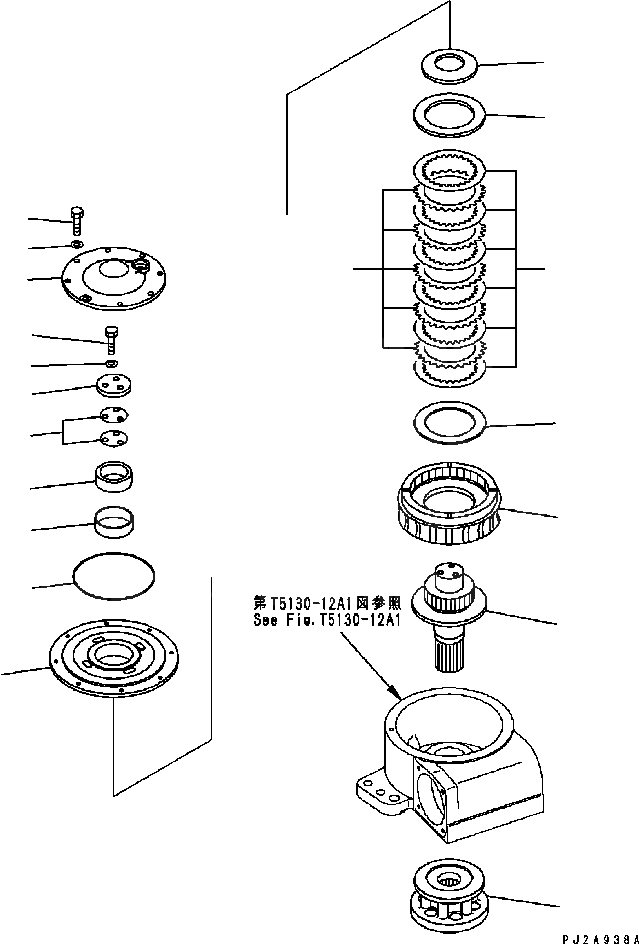 第T5130-12A1図参照
See Fig.T5130-12A1

PJ2A938A