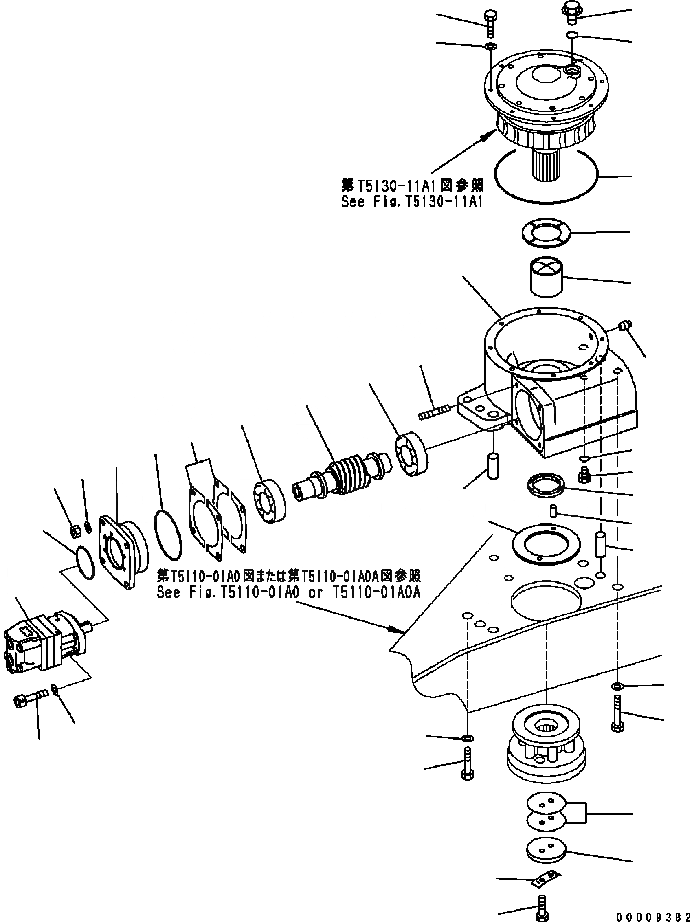 第T5130-11A1図参照
See Fig.T5130-11A1

第T5110-01A0図または第T5110-01A0A図参照
See Fig.T5110-01A0 or T5110-01A0A

00009382