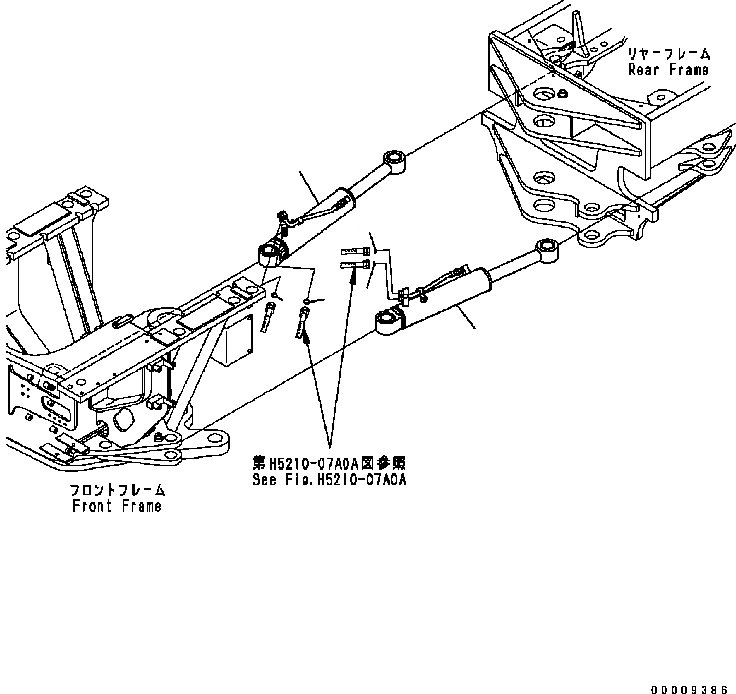 リヤーフレーム
Rear Frame

第H5210-07A0A図参照
See Fig.H5210-07A0A

フロントフレーム
Front Frame

00009386