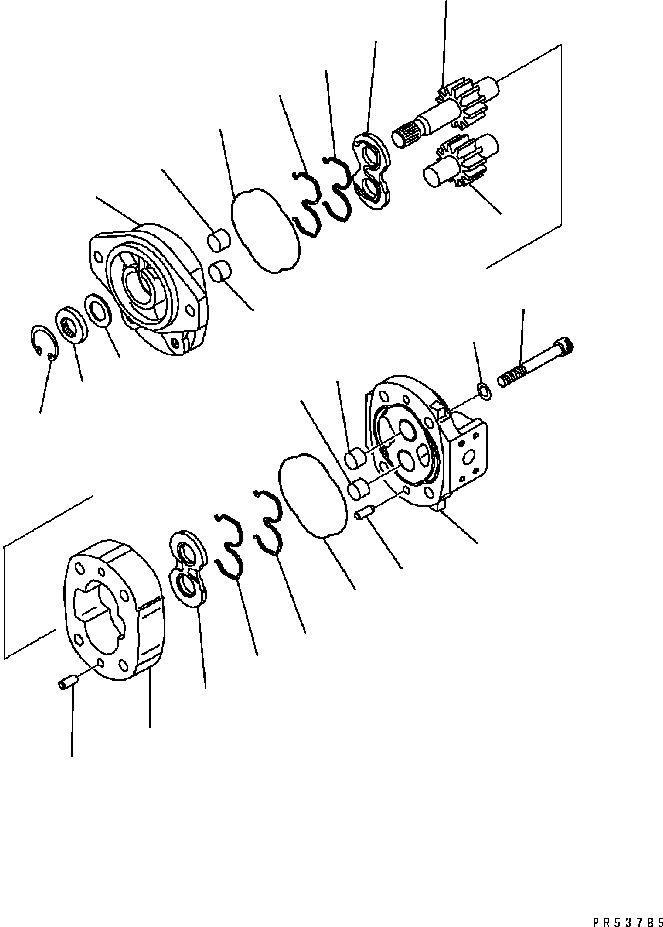 PR53785