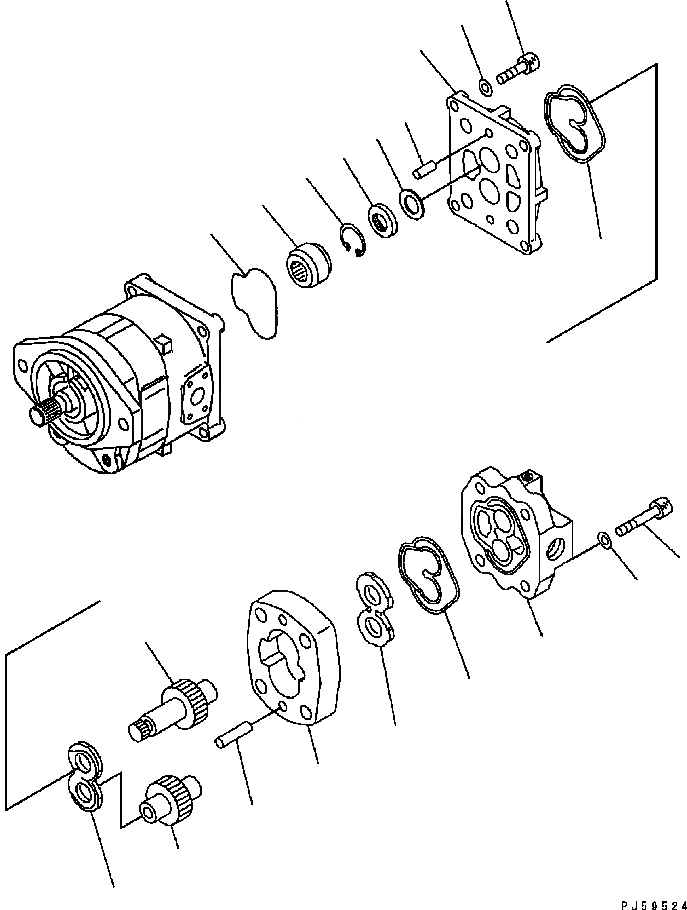 PJ59524