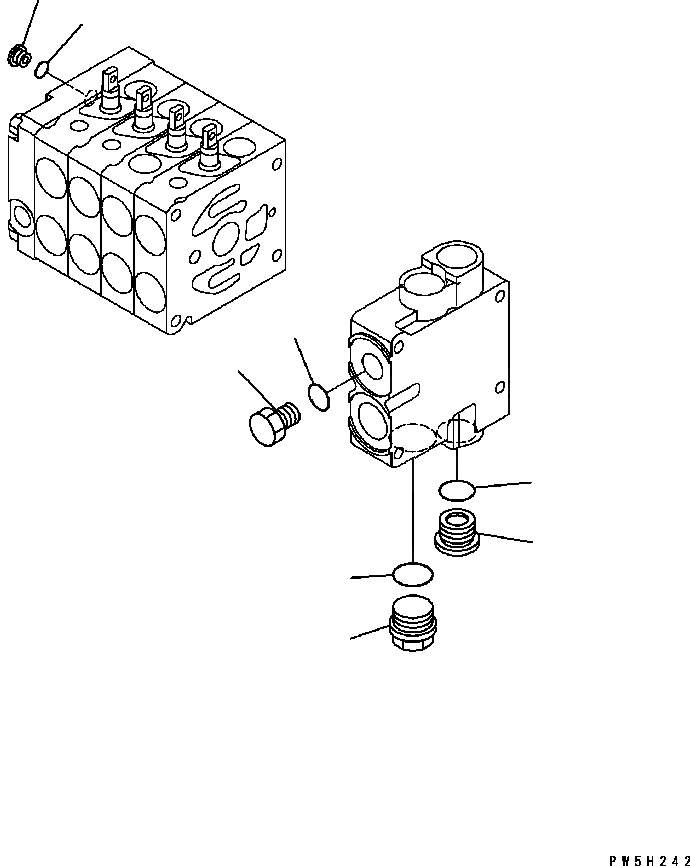 PW5H242